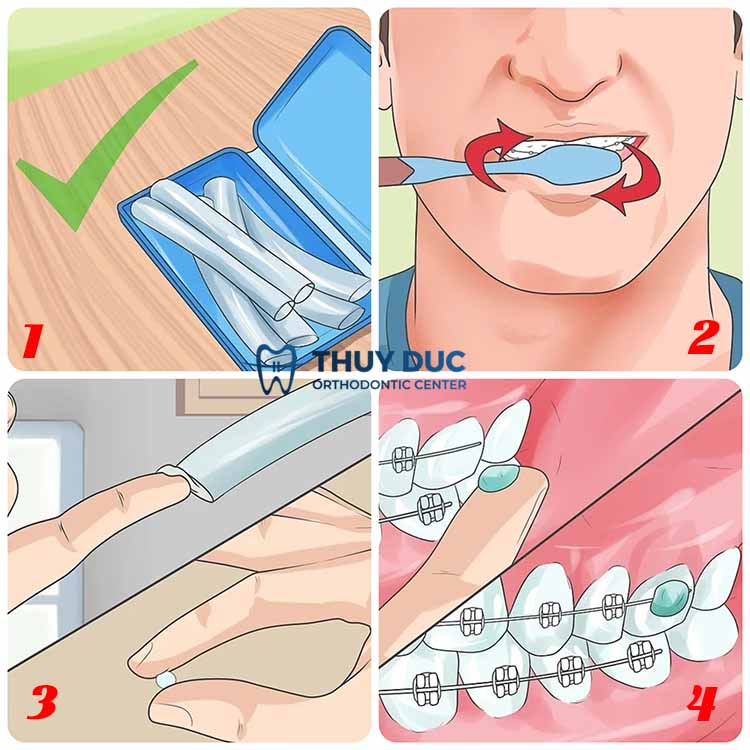 1

2

THUY DUC
ORTHODONTIC CENTER

3

4